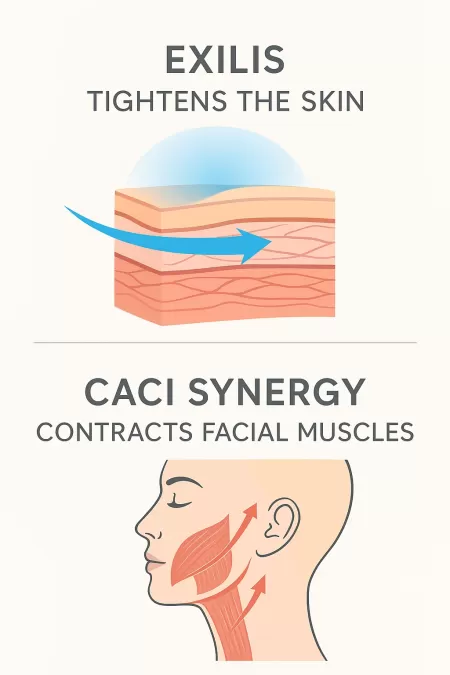 EXILIS
TIGHTENS THE SKIN

CACI SYNERGY
CONTRACTS FACIAL MUSCLES